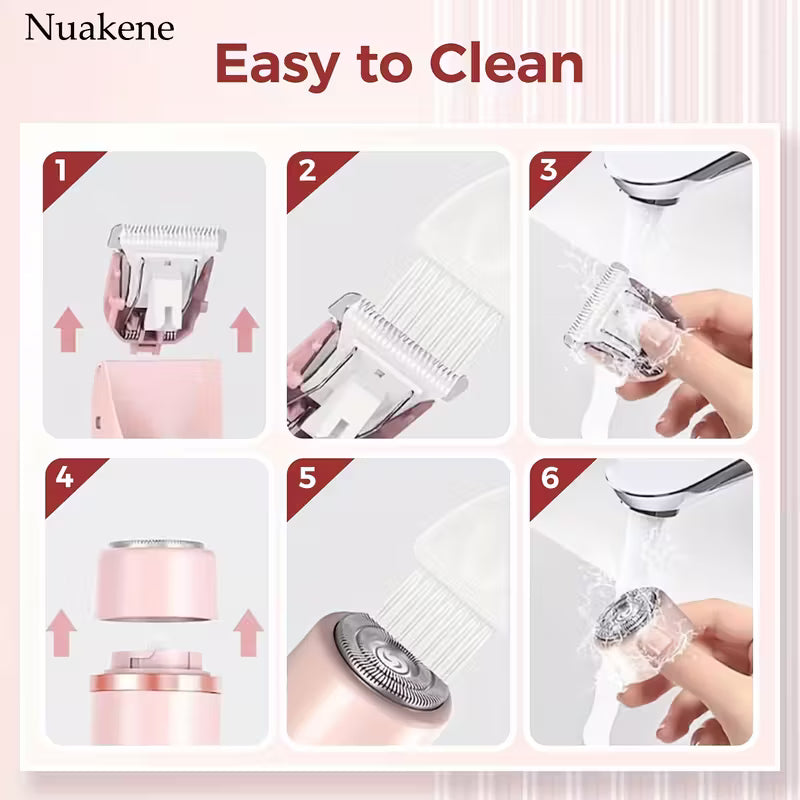 Nuakene

Easy to Clean

1

2

3

4

5

6